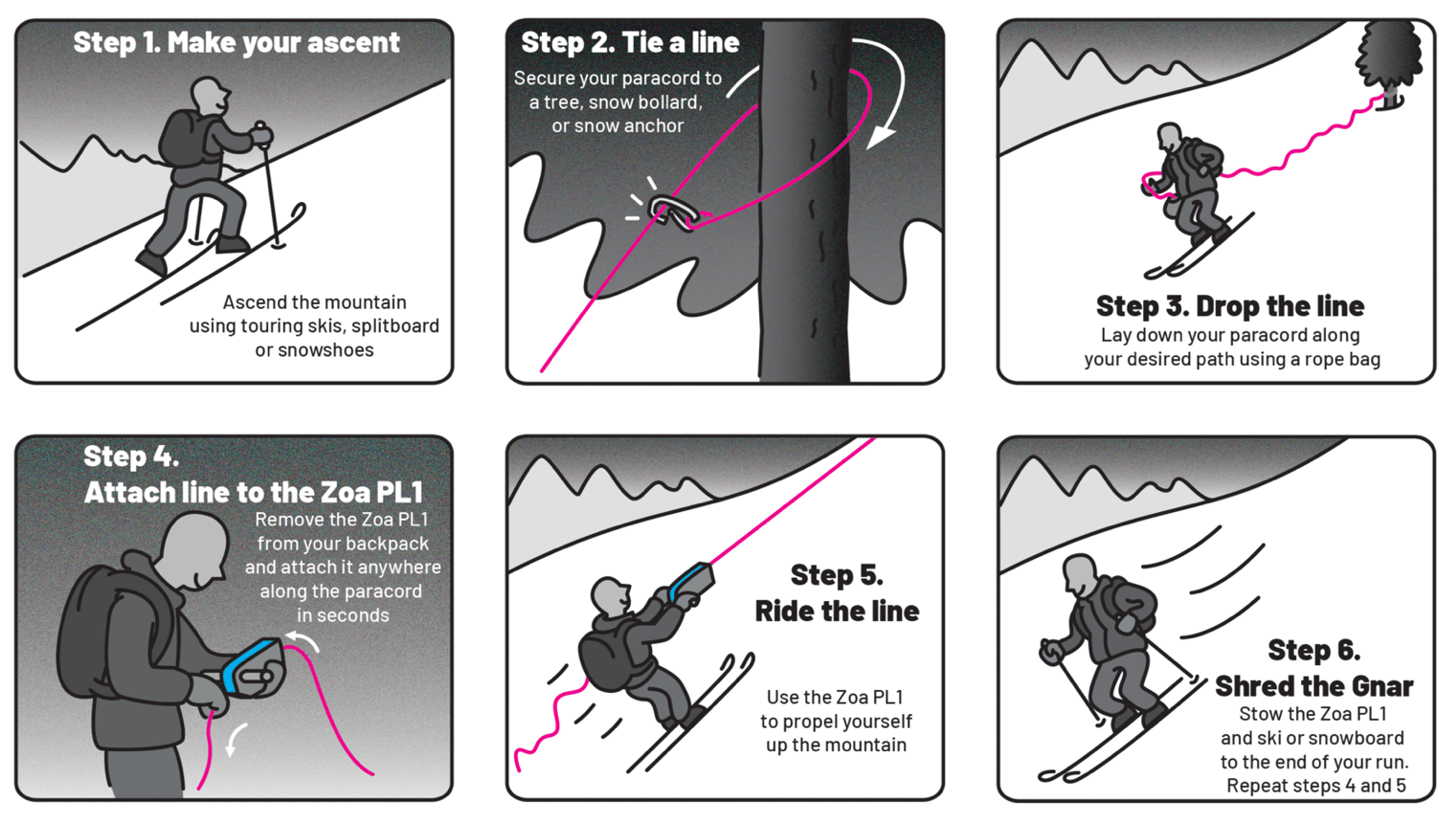 Step 1. Make your ascent

Ascend the mountain using touring skis, splitboard or snowshoes

Step 2. Tie a line

Secure your paracord to a tree, snow bollard, or snow anchor

Step 3. Drop the line

Lay down your paracord along your desired path using a rope bag

Step 4. Attach line to the Zoa PL1

Remove the Zoa PL1 from your backpack and attach it anywhere along the paracord in seconds

Step 5. Ride the line

Use the Zoa PL1 to propel yourself up the mountain

Step 6. Shred the Gnar

Stow the Zoa PL1 and ski or snowboard to the end of your run. Repeat steps 4 and 5