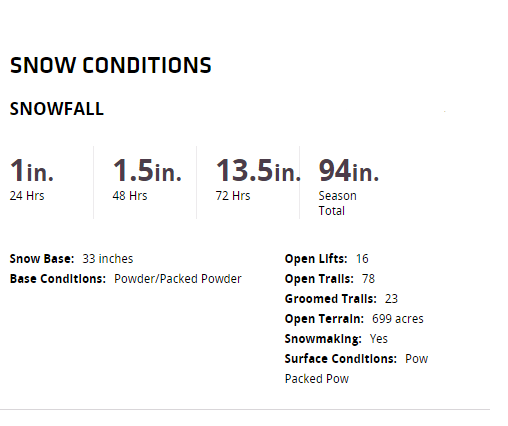 SNOW CONDITIONS

SNOWFALL

1in.
24 Hrs

1.5in.
48 Hrs

13.5in.
72 Hrs

94in.
Season Total

Snow Base: 33 inches
Base Conditions: Powder/Packed Powder

Open Lifts: 16
Open Trails: 78
Groomed Trails: 23
Open Terrain: 699 acres
Snowmaking: Yes
Surface Conditions: Pow Packed Pow